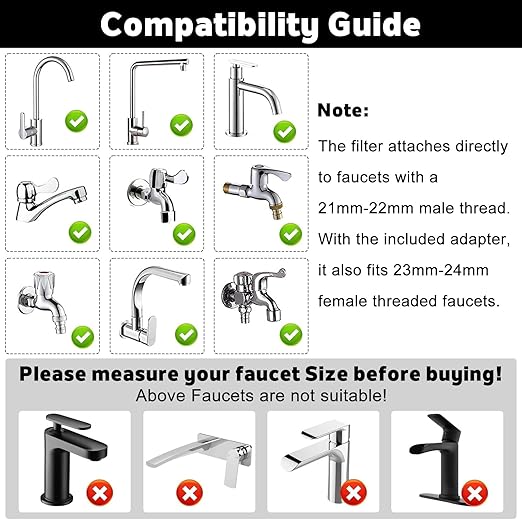 Compatibility Guide

Note:

The filter attaches directly to faucets with a 21mm-22mm male thread. With the included adapter, it also fits 23mm-24mm female threaded faucets.

Please measure your faucet Size before buying!

Above Faucets are not suitable!