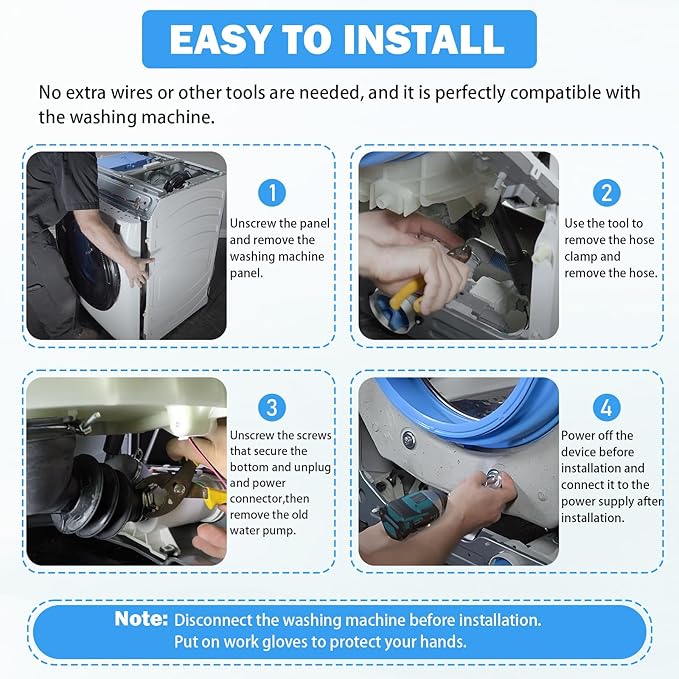 EASY TO INSTALL

No extra wires or other tools are needed, and it is perfectly compatible with the washing machine.

1

Unscrew the panel and remove the washing machine panel.

2

Use the tool to remove the hose clamp and remove the hose.

3

Unscrew the screws that secure the bottom and unplug and power connector,then remove the old water pump.

4

Power off the device before installation and connect it to the power supply after installation.

Note: Disconnect the washing machine before installation. Put on work gloves to protect your hands.