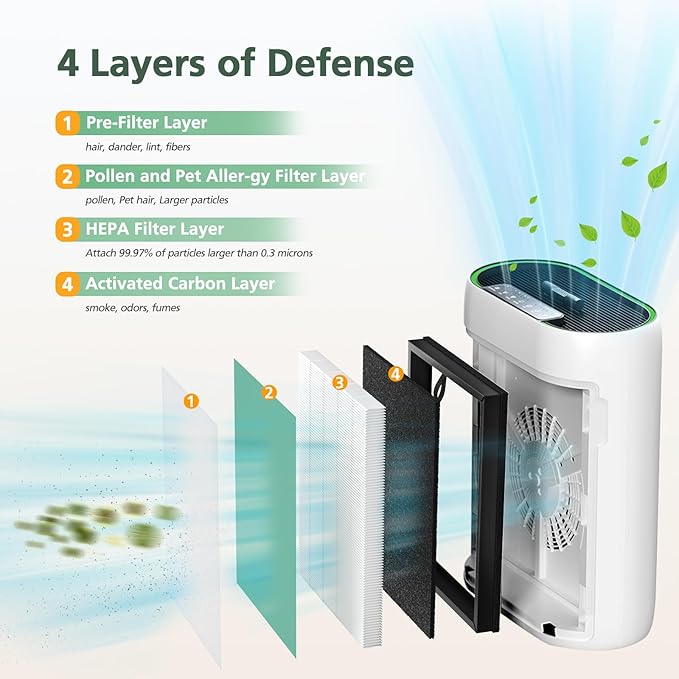 4 Layers of Defense

1 Pre-Filter Layer
hair, dander, lint, fibers

2 Pollen and Pet Aller-gy Filter Layer
pollen, Pet hair, Larger particles

3 HEPA Filter Layer
Attach 99.97% of particles larger than 0.3 microns

4 Activated Carbon Layer
smoke, odors, fumes

1

2

3

4