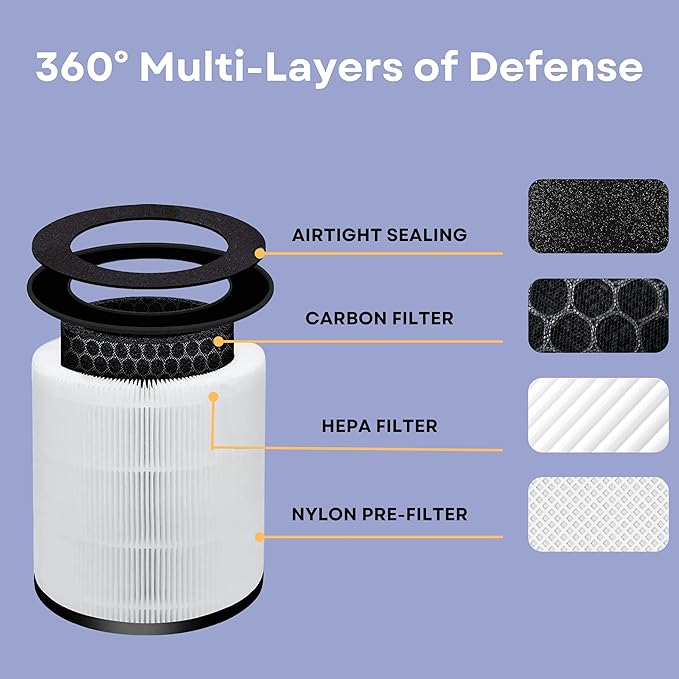 360° Multi-Layers of Defense

AIRTIGHT SEALING

CARBON FILTER

HEPA FILTER

NYLON PRE-FILTER