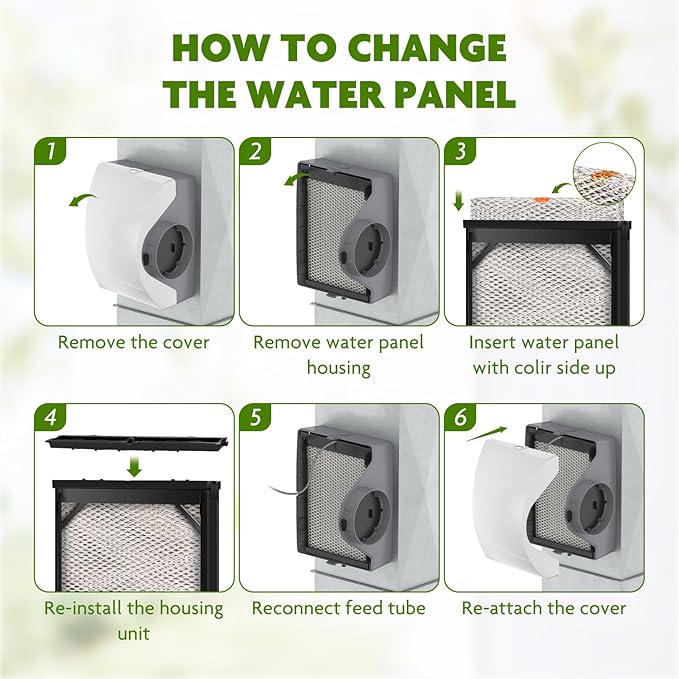 HOW TO CHANGE THE WATER PANEL

1

Remove the cover

2

Remove water panel housing

3

Insert water panel with colir side up

4

Re-install the housing unit

5

Reconnect feed tube

6

Re-attach the cover