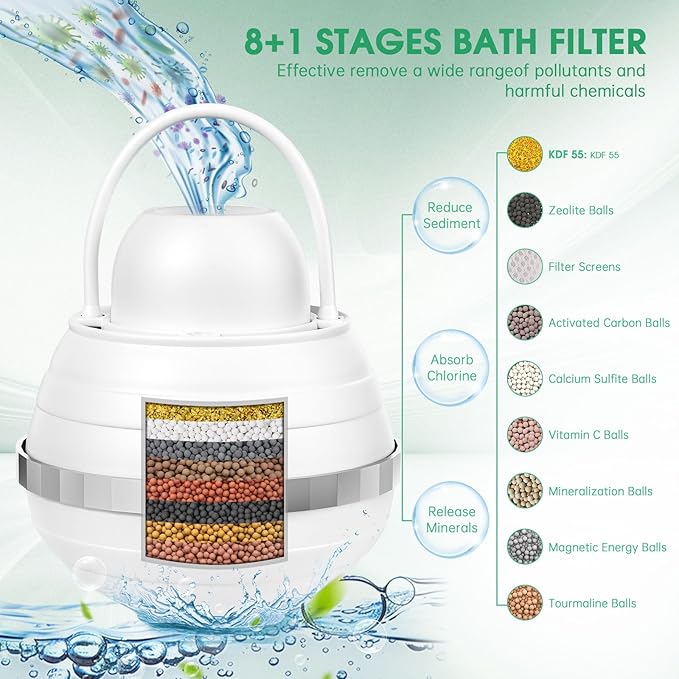 8+1 STAGES BATH FILTER
Effective remove a wide rangeof pollutants and harmful chemicals

Reduce Sediment

Absorb Chlorine

Release Minerals

KDF 55: KDF 55
Zeolite Balls
Filter Screens
Activated Carbon Balls
Calcium Sulfite Balls
Vitamin C Balls
Mineralization Balls
Magnetic Energy Balls
Tourmaline Balls