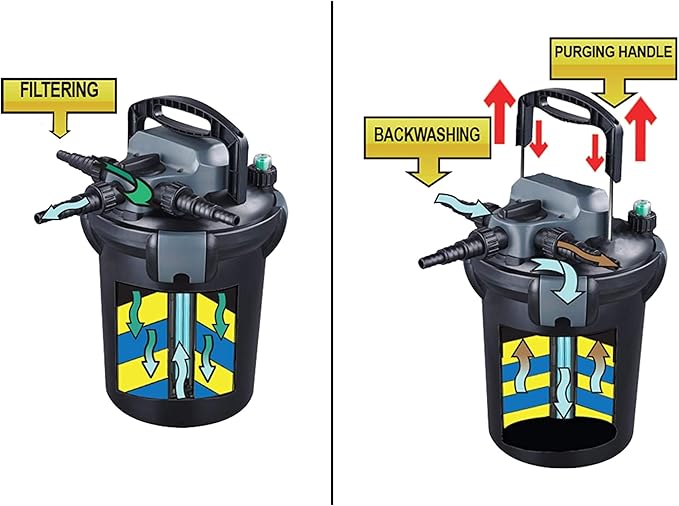 FILTERING

PURGING HANDLE

BACKWASHING