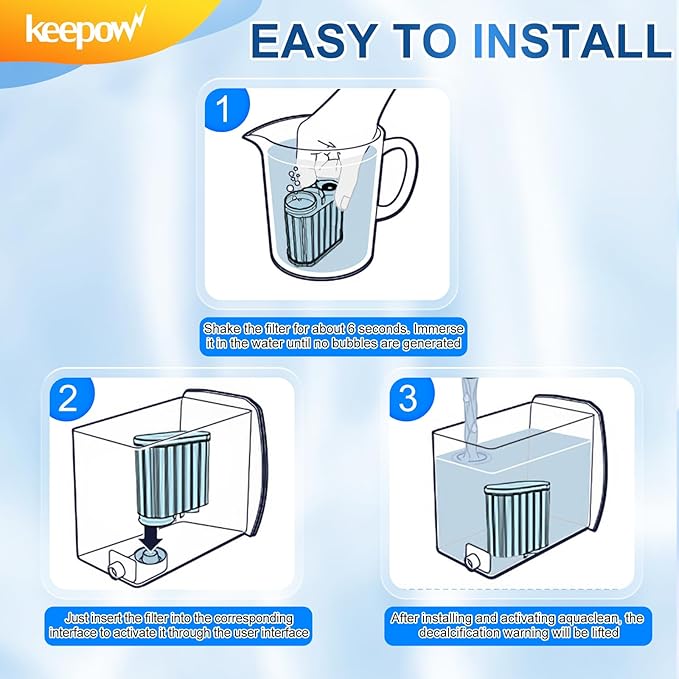 keepow

EASY TO INSTALL

1

Shake the filter for about 6 seconds. Immerse it in the water until no bubbles are generated

2

Just insert the filter into the corresponding interface to activate it through the user interface

3

After installing and activating aquaclean, the decalcification warning will be lifted