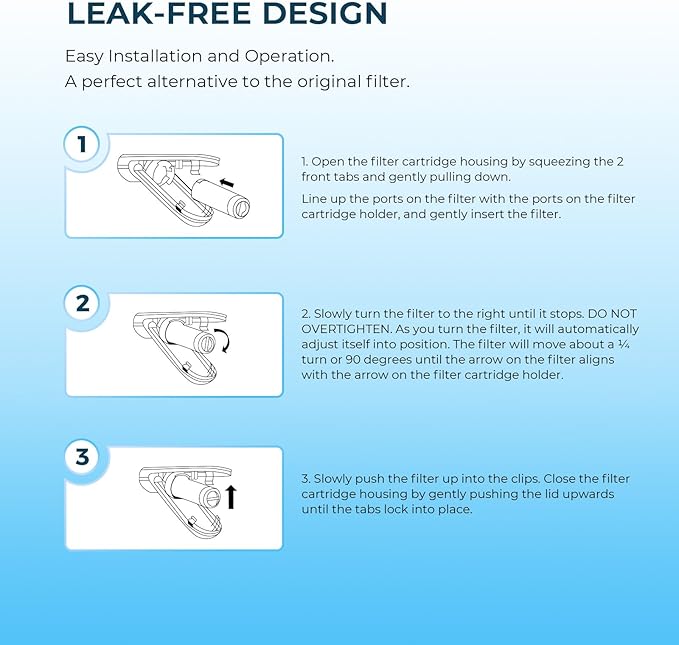 LEAK-FREE DESIGN

Easy Installation and Operation.
A perfect alternative to the original filter.

1

1. Open the filter cartridge housing by squeezing the 2 front tabs and gently pulling down.

Line up the ports on the filter with the ports on the filter cartridge holder, and gently insert the filter.

2

2. Slowly turn the filter to the right until it stops. DO NOT OVERTIGHTEN. As you turn the filter, it will automatically adjust itself into position. The filter will move about a ¼ turn or 90 degrees until the arrow on the filter aligns with the arrow on the filter cartridge holder.

3

3. Slowly push the filter up into the clips. Close the filter cartridge housing by gently pushing the lid upwards until the tabs lock into place.