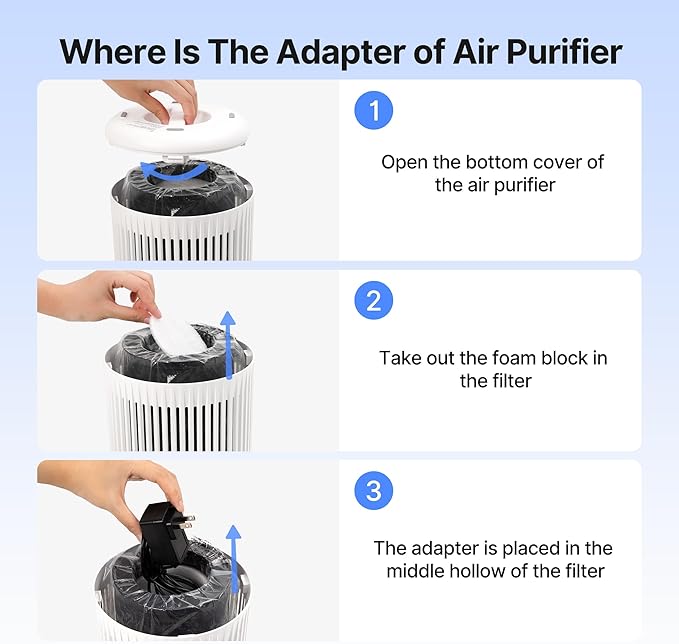 Where Is The Adapter of Air Purifier

1

Open the bottom cover of the air purifier

2

Take out the foam block in the filter

3

The adapter is placed in the middle hollow of the filter