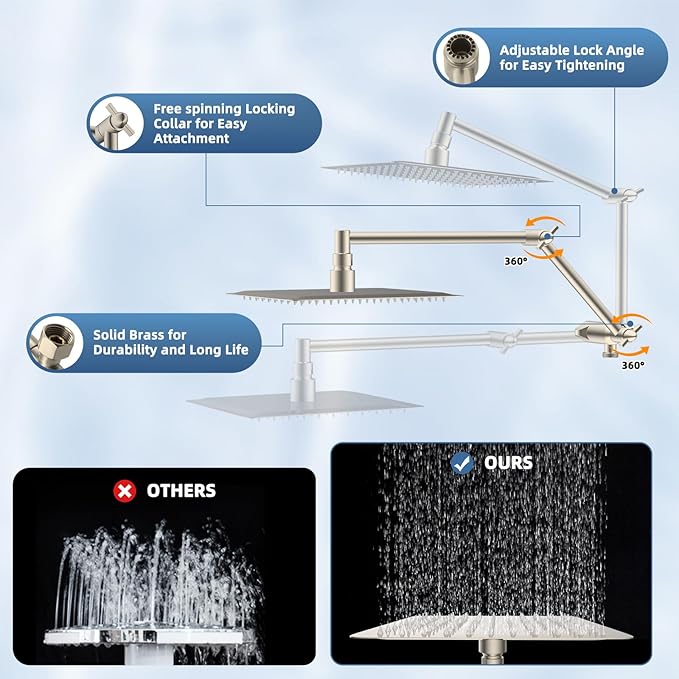 Adjustable Lock Angle for Easy Tightening

Free spinning Locking Collar for Easy Attachment

360°

Solid Brass for Durability and Long Life

360°

OTHERS

OURS