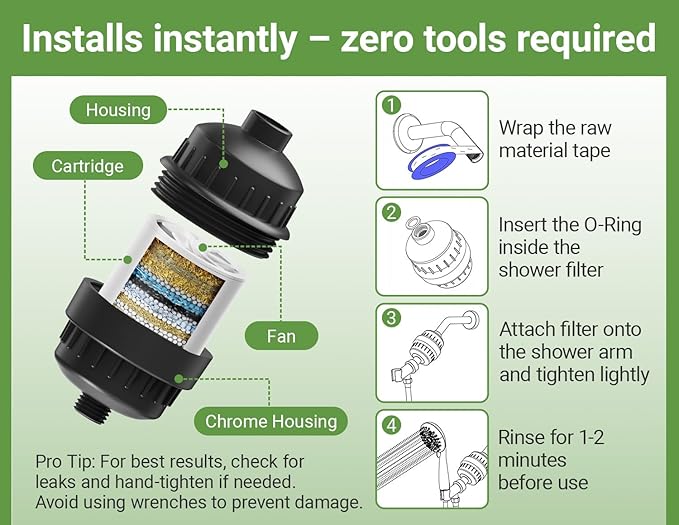 Installs instantly – zero tools required

Housing

Cartridge

Fan

Chrome Housing

Pro Tip: For best results, check for leaks and hand-tighten if needed. Avoid using wrenches to prevent damage.

1
Wrap the raw material tape

2
Insert the O-Ring inside the shower filter

3
Attach filter onto the shower arm and tighten lightly

4
Rinse for 1-2 minutes before use