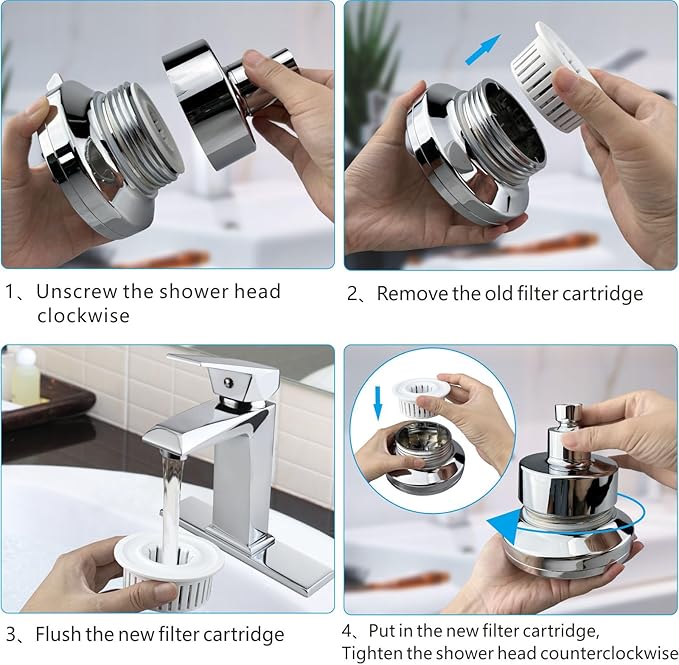 1、Unscrew the shower head clockwise

2、Remove the old filter cartridge

3、Flush the new filter cartridge

4、Put in the new filter cartridge, Tighten the shower head counterclockwise