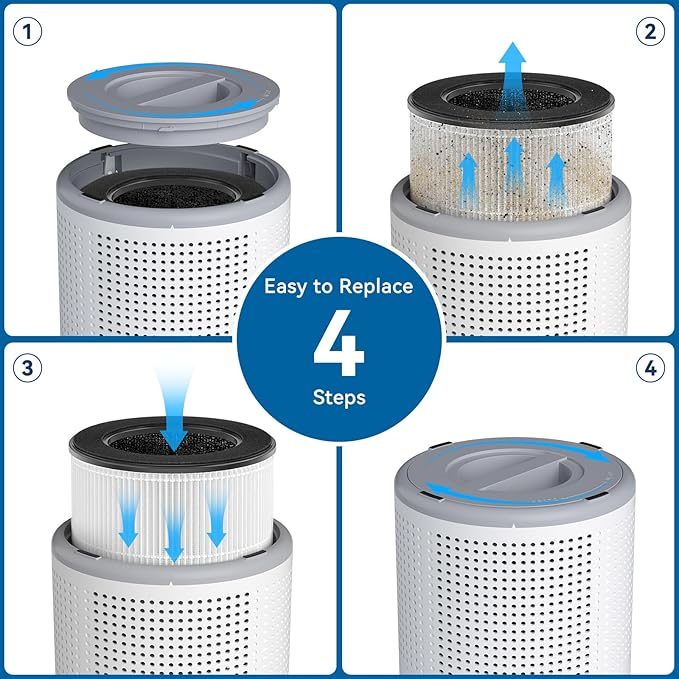 1

2

Easy to Replace
4
Steps

3

4