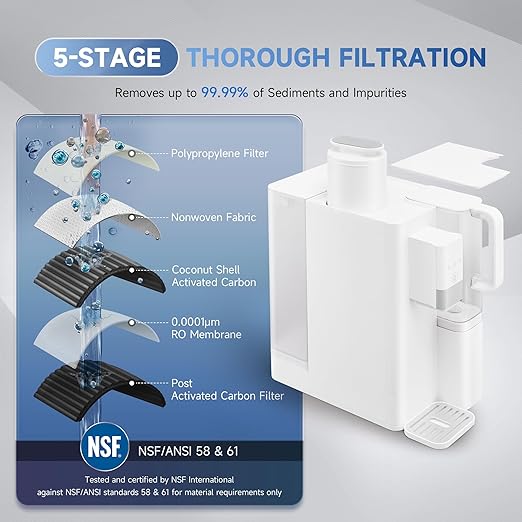 5-STAGE THOROUGH FILTRATION

Removes up to 99.99% of Sediments and Impurities

Polypropylene Filter

Nonwoven Fabric

Coconut Shell Activated Carbon

0.0001μm RO Membrane

Post Activated Carbon Filter

NSF

NSF/ANSI 58 & 61

Tested and certified by NSF International against NSF/ANSI standards 58 & 61 for material requirements only