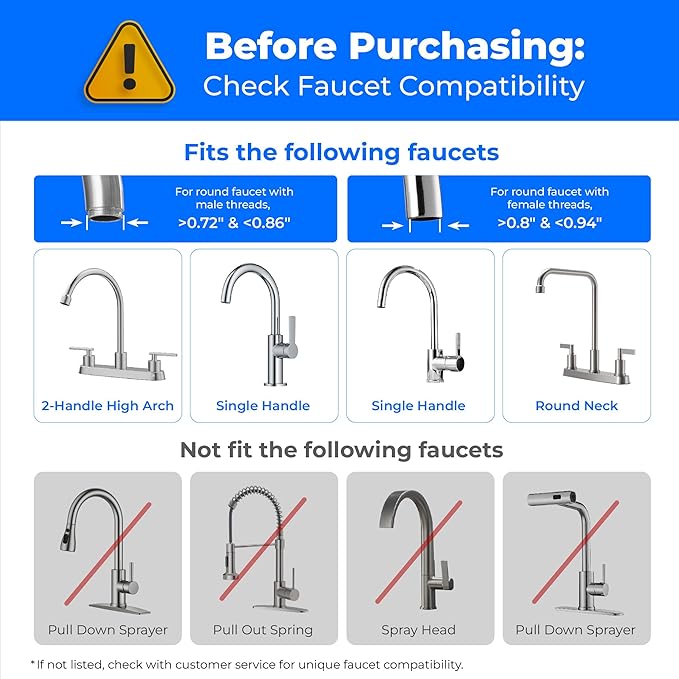 Before Purchasing:
Check Faucet Compatibility

Fits the following faucets

For round faucet with male threads, >0.72" & <0.86"

For round faucet with female threads, >0.8" & <0.94"

2-Handle High Arch

Single Handle

Single Handle

Round Neck

Not fit the following faucets

Pull Down Sprayer

Pull Out Spring

Spray Head

Pull Down Sprayer

* If not listed, check with customer service for unique faucet compatibility.