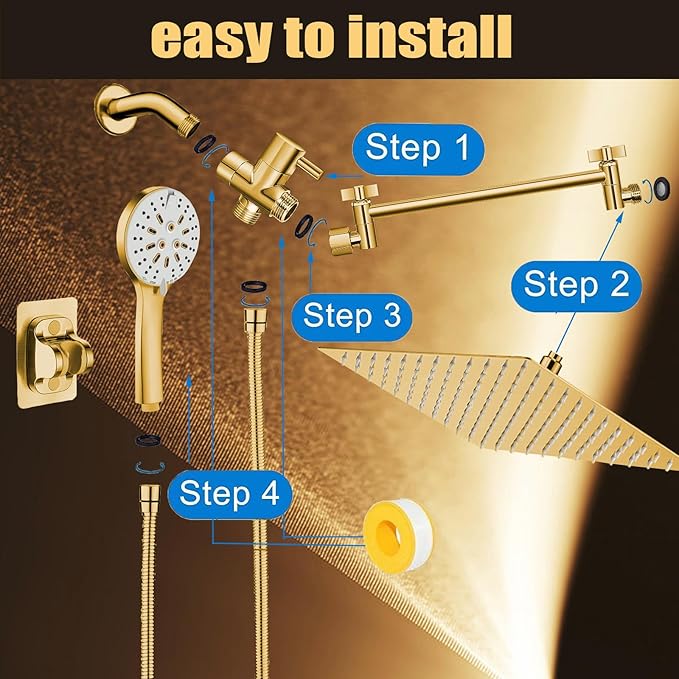 easy to install

Step 1

Step 2

Step 3

Step 4