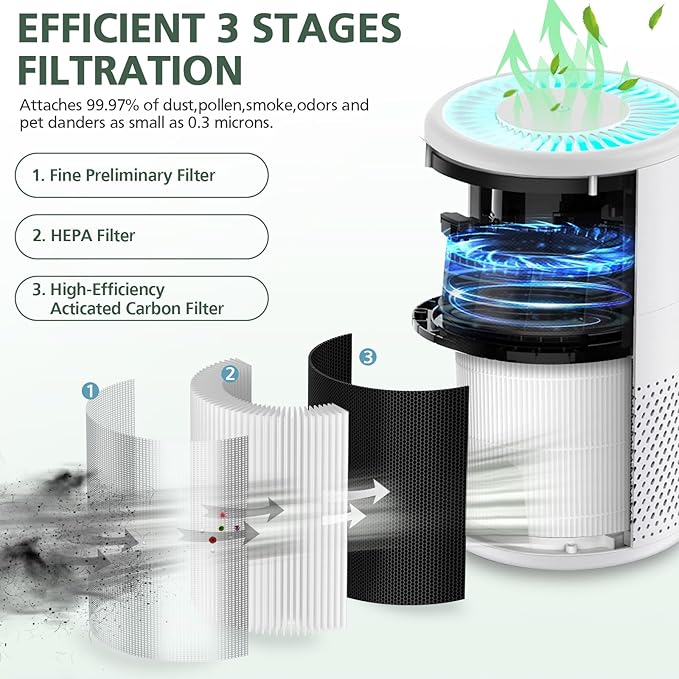 EFFICIENT 3 STAGES FILTRATION

Attaches 99.97% of dust,pollen,smoke,odors and pet danders as small as 0.3 microns.

1. Fine Preliminary Filter

2. HEPA Filter

3. High-Efficiency Acticated Carbon Filter

1

2

3