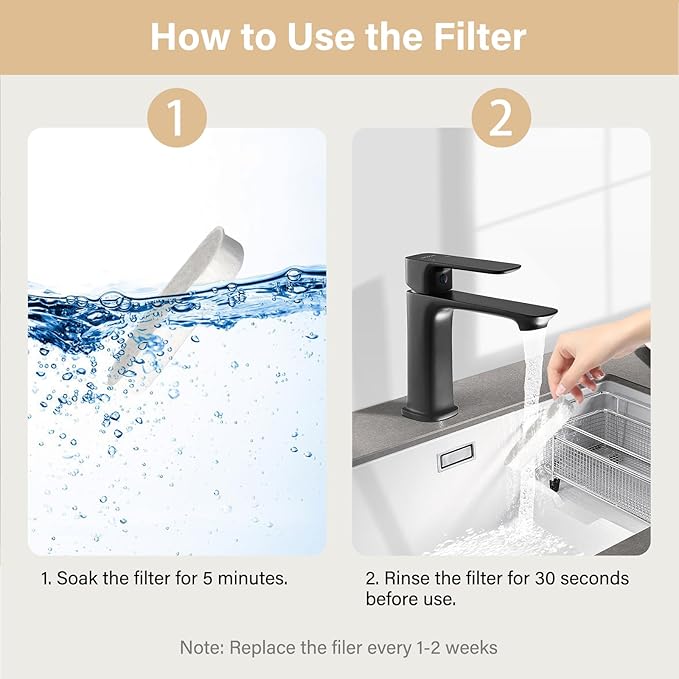 How to Use the Filter

1

2

1. Soak the filter for 5 minutes.

2. Rinse the filter for 30 seconds before use.

Note: Replace the filer every 1-2 weeks