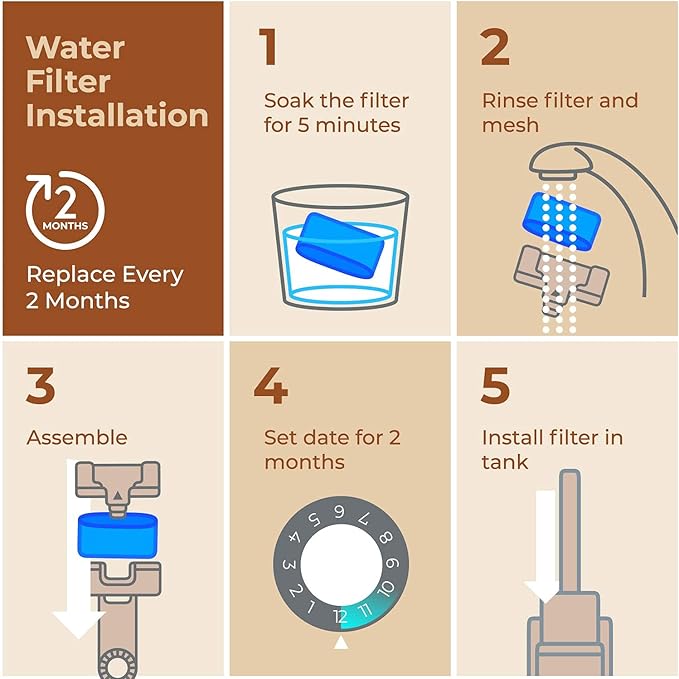 Water Filter Installation

2 MONTHS

Replace Every 2 Months

1

Soak the filter for 5 minutes

2

Rinse filter and mesh

3

Assemble

4

Set date for 2 months

1 2 3 4 5 6 7 8 9 10 11 12

5

Install filter in tank