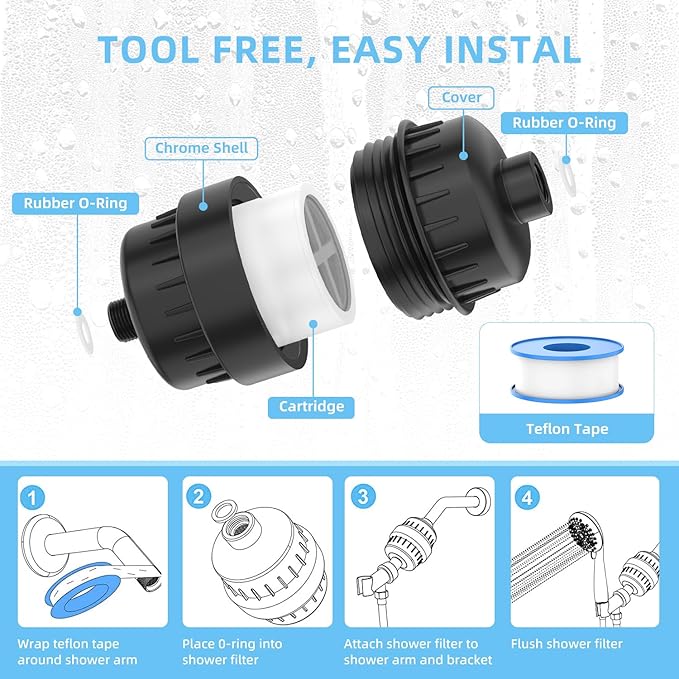 TOOL FREE, EASY INSTAL

Cover

Rubber O-Ring

Chrome Shell

Rubber O-Ring

Cartridge

Teflon Tape

1
Wrap teflon tape around shower arm

2
Place 0-ring into shower filter

3
Attach shower filter to shower arm and bracket

4
Flush shower filter