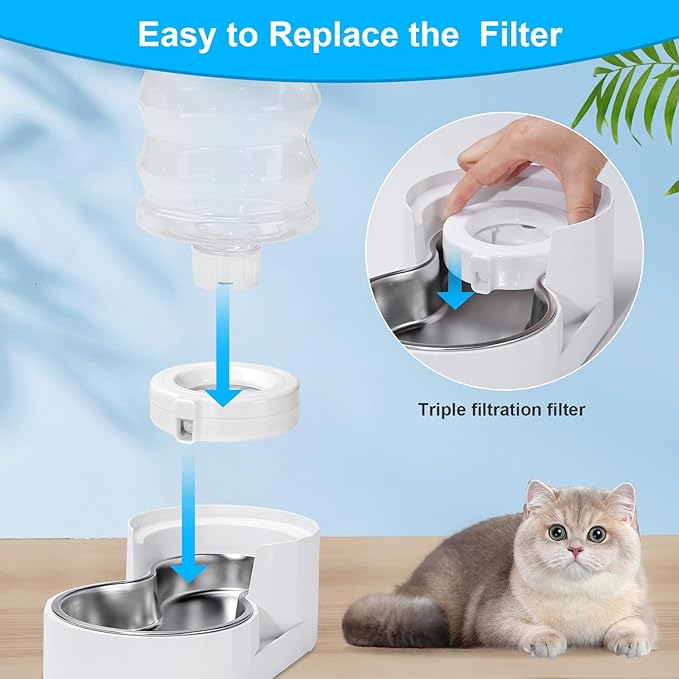 Easy to Replace the  Filter

Triple filtration filter