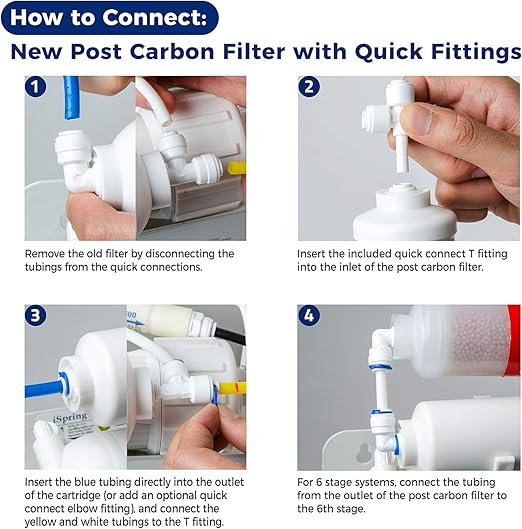 How to Connect:

New Post Carbon Filter with Quick Fittings

1

Remove the old filter by disconnecting the tubings from the quick connections.

2

Insert the included quick connect T fitting into the inlet of the post carbon filter.

3

iSpring

Insert the blue tubing directly into the outlet of the cartridge (or add an optional quick connect elbow fitting), and connect the yellow and white tubings to the T fitting.

4

For 6 stage systems, connect the tubing from the outlet of the post carbon filter to the 6th stage.