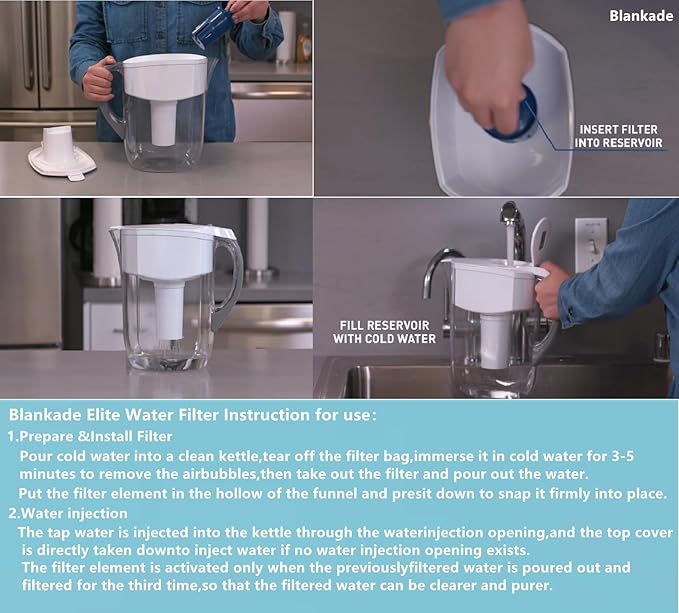 Blankade

INSERT FILTER INTO RESERVOIR

FILL RESERVOIR WITH COLD WATER

Blankade Elite Water Filter Instruction for use:

1.Prepare &Install Filter

Pour cold water into a clean kettle,tear off the filter bag,immerse it in cold water for 3-5 minutes to remove the airbubbles,then take out the filter and pour out the water.

Put the filter element in the hollow of the funnel and presit down to snap it firmly into place.

2.Water injection

The tap water is injected into the kettle through the waterinjection opening,and the top cover is directly taken downto inject water if no water injection opening exists.

The filter element is activated only when the previouslyfiltered water is poured out and filtered for the third time,so that the filtered water can be clearer and purer.