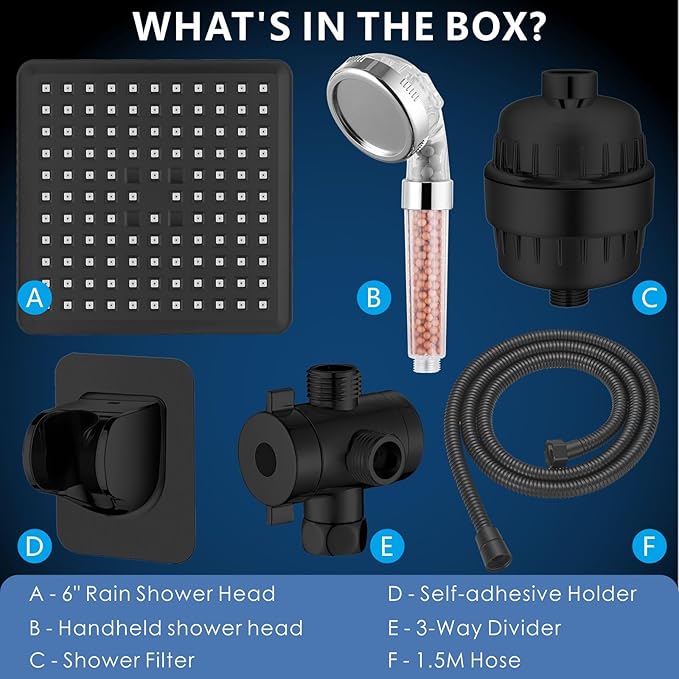 WHAT'S IN THE BOX?

A

B

C

D

E

F

A - 6" Rain Shower Head
B - Handheld shower head
C - Shower Filter

D - Self-adhesive Holder
E - 3-Way Divider
F - 1.5M Hose