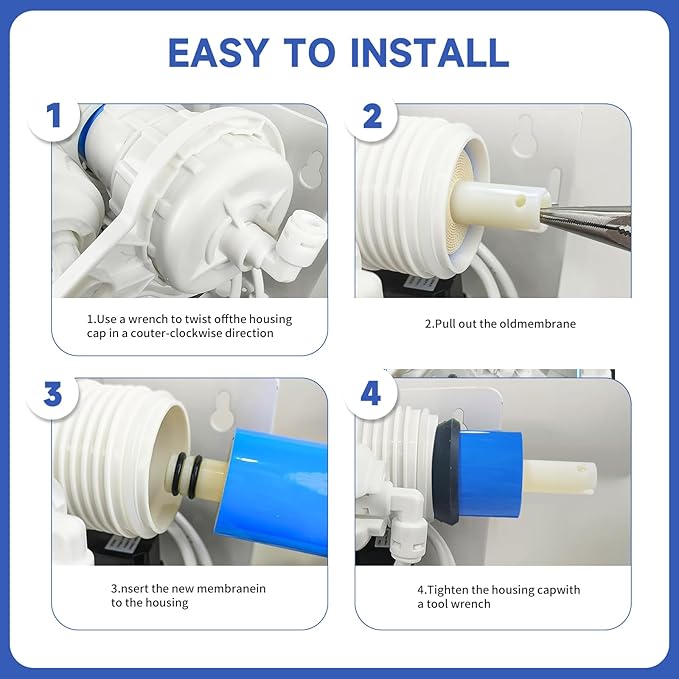 EASY TO INSTALL

1

1.Use a wrench to twist offthe housing cap in a couter-clockwise direction

2

2.Pull out the oldmembrane

3

3.nsert the new membranein to the housing

4

4.Tighten the housing capwith a tool wrench