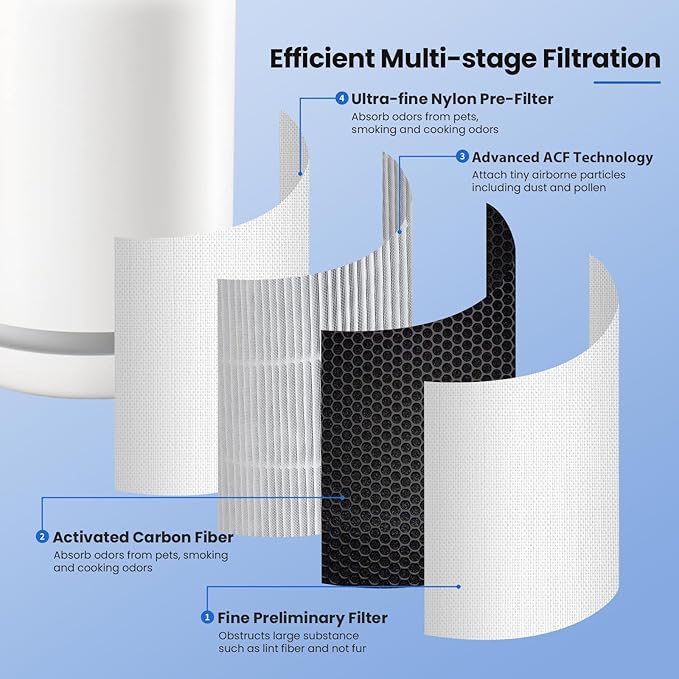 Efficient Multi-stage Filtration

4 Ultra-fine Nylon Pre-Filter
Absorb odors from pets, smoking and cooking odors

3 Advanced ACF Technology
Attach tiny airborne particles including dust and pollen

2 Activated Carbon Fiber
Absorb odors from pets, smoking and cooking odors

1 Fine Preliminary Filter
Obstructs large substance such as lint fiber and not fur