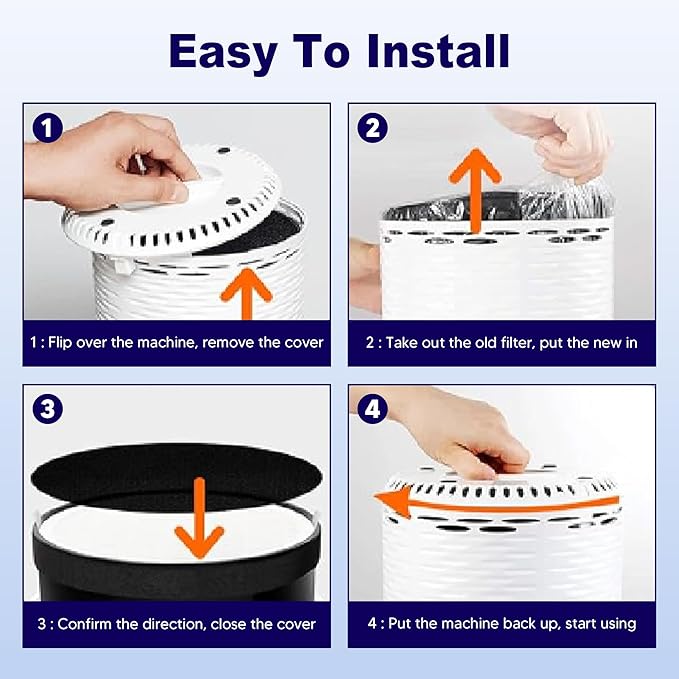 Easy To Install

1

1 : Flip over the machine, remove the cover

2

2 : Take out the old filter, put the new in

3

3 : Confirm the direction, close the cover

4

4 : Put the machine back up, start using