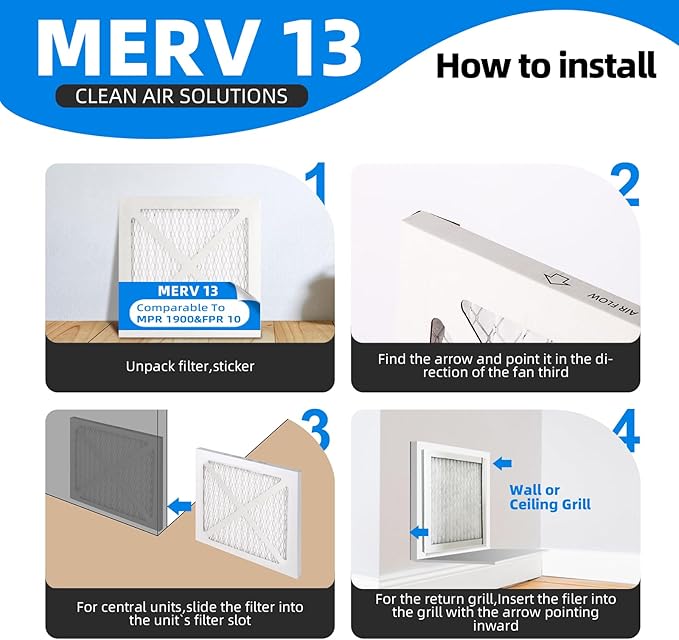 MERV 13
CLEAN AIR SOLUTIONS

How to install

1

MERV 13
Comparable To
MPR 1900&FPR 10

Unpack filter,sticker

2

AIR FLOW

Find the arrow and point it in the direction of the fan third

3

For central units,slide the filter into the unit`s filter slot

4

Wall or Ceiling Grill

For the return grill,Insert the filer into the grill with the arrow pointing inward