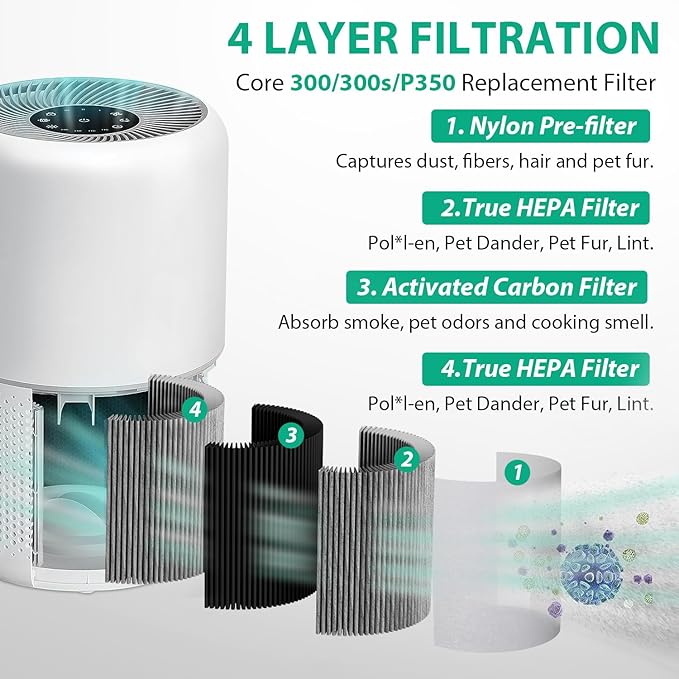 4 LAYER FILTRATION

Core 300/300s/P350 Replacement Filter

1. Nylon Pre-filter

Captures dust, fibers, hair and pet fur.

2.True HEPA Filter

Pol*l-en, Pet Dander, Pet Fur, Lint.

3. Activated Carbon Filter

Absorb smoke, pet odors and cooking smell.

4.True HEPA Filter

Pol*l-en, Pet Dander, Pet Fur, Lint.

4

3

2

1