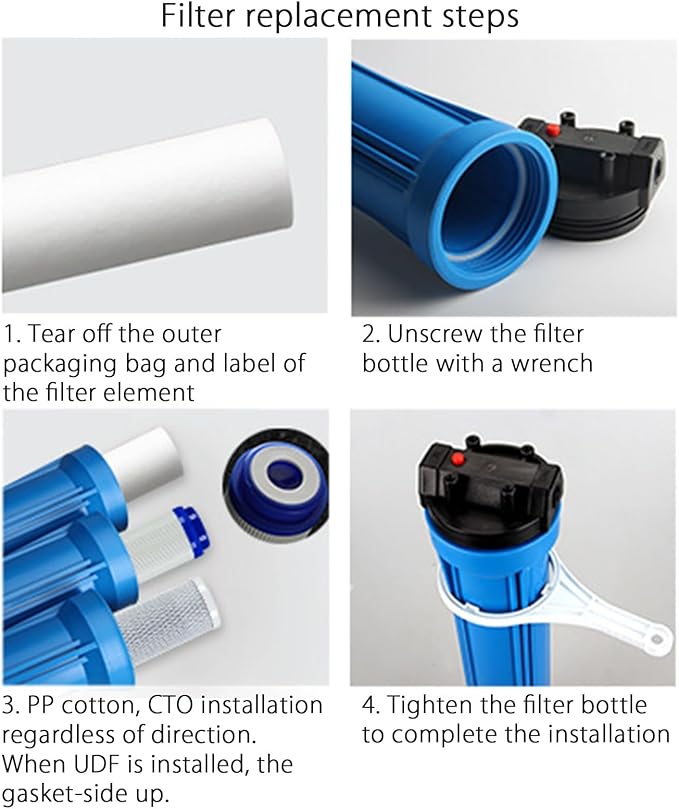 Filter replacement steps

1. Tear off the outer packaging bag and label of the filter element

2. Unscrew the filter bottle with a wrench

3. PP cotton, CTO installation regardless of direction. When UDF is installed, the gasket-side up.

4. Tighten the filter bottle to complete the installation