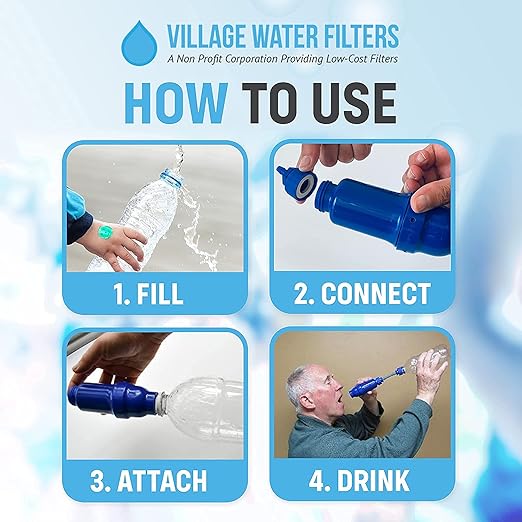 VILLAGE WATER FILTERS
A Non Profit Corporation Providing Low-Cost Filters

HOW TO USE

1. FILL

2. CONNECT

3. ATTACH

4. DRINK