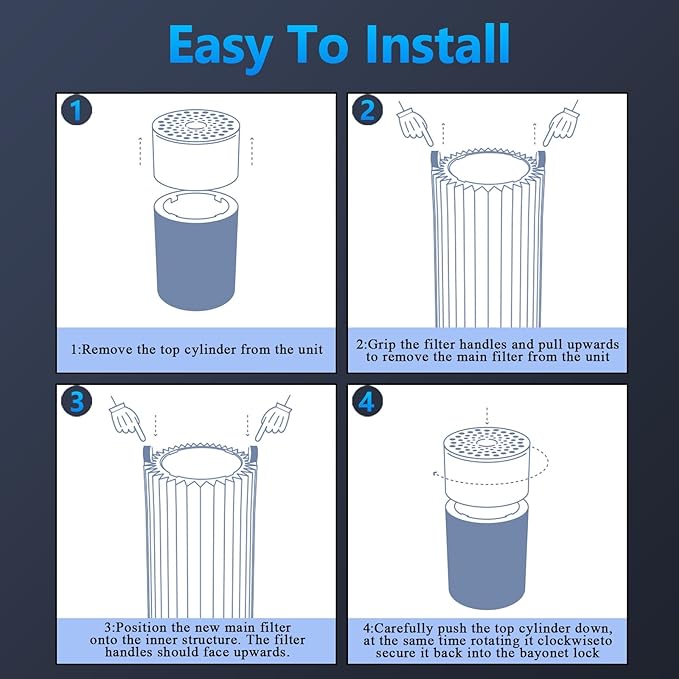 Easy To Install

1

1:Remove the top cylinder from the unit

2

2:Grip the filter handles and pull upwards to remove the main filter from the unit

3

3:Position the new main filter onto the inner structure. The filter handles should face upwards.

4

4:Carefully push the top cylinder down, at the same time rotating it clockwiseto secure it back into the bayonet lock