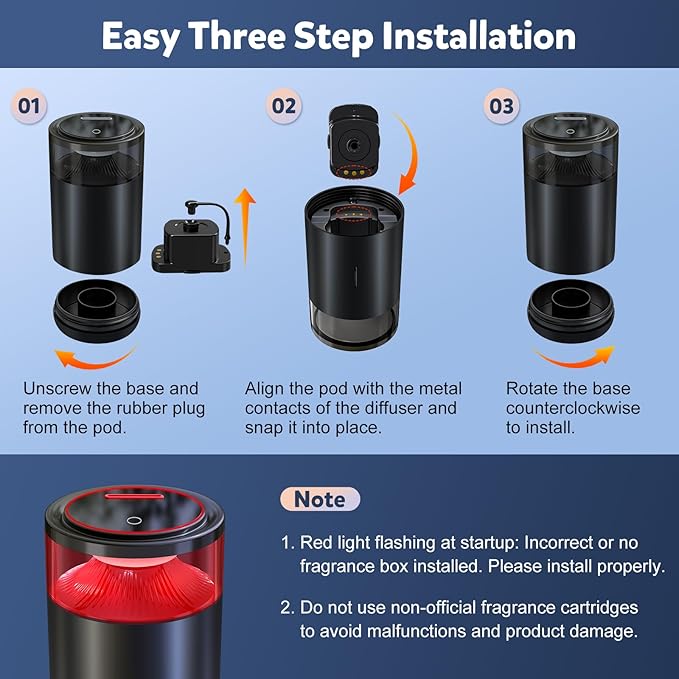 Easy Three Step Installation

01

Unscrew the base and remove the rubber plug from the pod.

02

Align the pod with the metal contacts of the diffuser and snap it into place.

03

Rotate the base counterclockwise to install.

Note

1. Red light flashing at startup: Incorrect or no fragrance box installed. Please install properly.

2. Do not use non-official fragrance cartridges to avoid malfunctions and product damage.