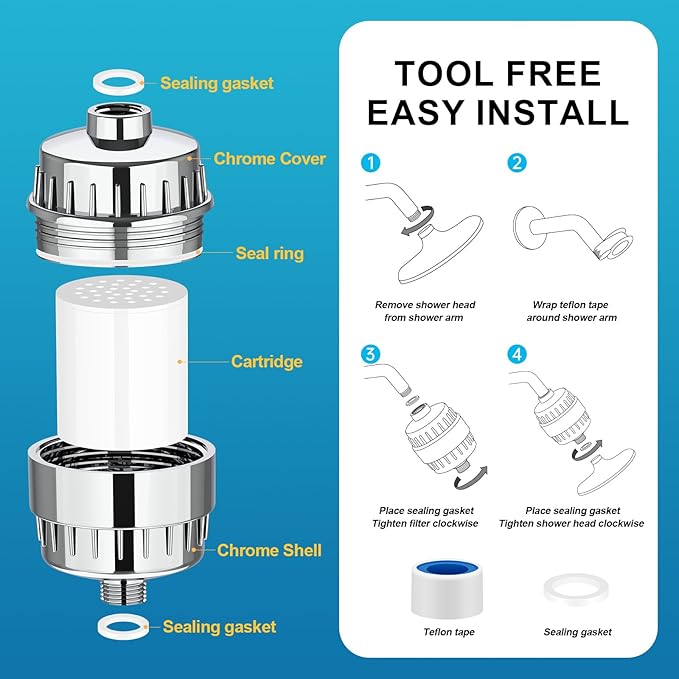 Sealing gasket

Chrome Cover

Seal ring

Cartridge

Chrome Shell

Sealing gasket

TOOL FREE
EASY INSTALL

1

Remove shower head from shower arm

2

Wrap teflon tape around shower arm

3

Place sealing gasket
Tighten filter clockwise

4

Place sealing gasket
Tighten shower head clockwise

Teflon tape

Sealing gasket