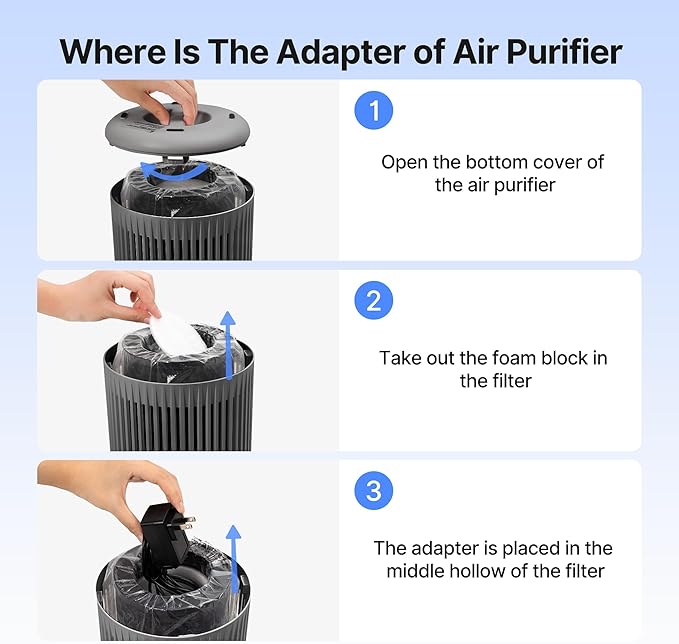 Where Is The Adapter of Air Purifier

1

Open the bottom cover of the air purifier

2

Take out the foam block in the filter

3

The adapter is placed in the middle hollow of the filter