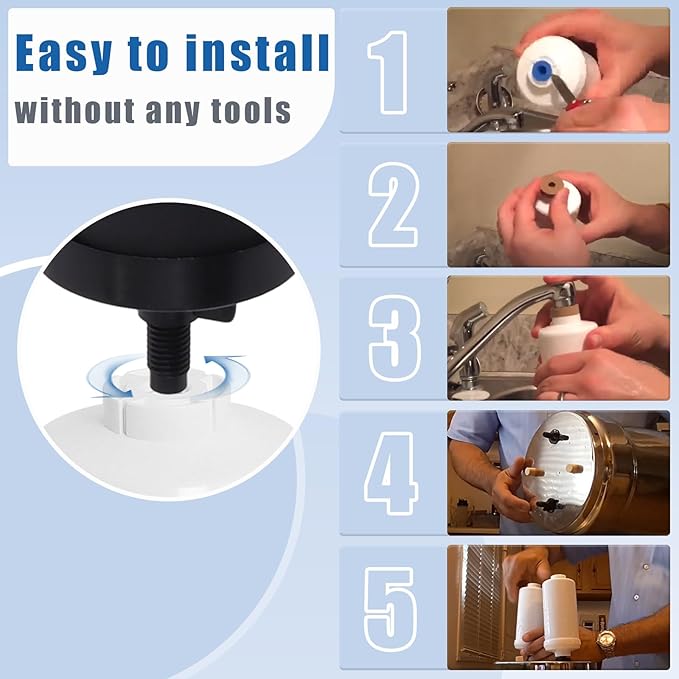 Easy to install
without any tools

1

2

3

4

5