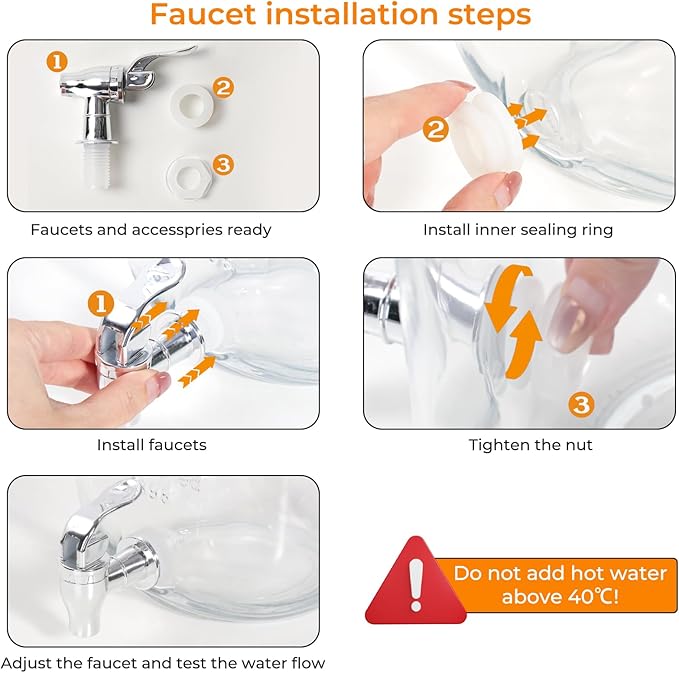 Faucet installation steps

1
2
3

Faucets and accesspries ready

2

Install inner sealing ring

1

Install faucets

3

Tighten the nut

Adjust the faucet and test the water flow

!
Do not add hot water above 40℃!