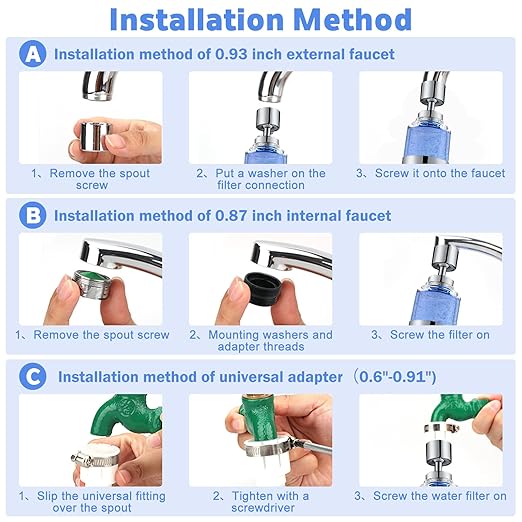 Installation Method

A Installation method of 0.93 inch external faucet

1、Remove the spout screw

2、Put a washer on the filter connection

3、Screw it onto the faucet

B Installation method of 0.87 inch internal faucet

1、Remove the spout screw

2、Mounting washers and adapter threads

3、Screw the filter on

C Installation method of universal adapter （0.6"-0.91"）

1、Slip the universal fitting over the spout

2、Tighten with a screwdriver

3、Screw the water filter on