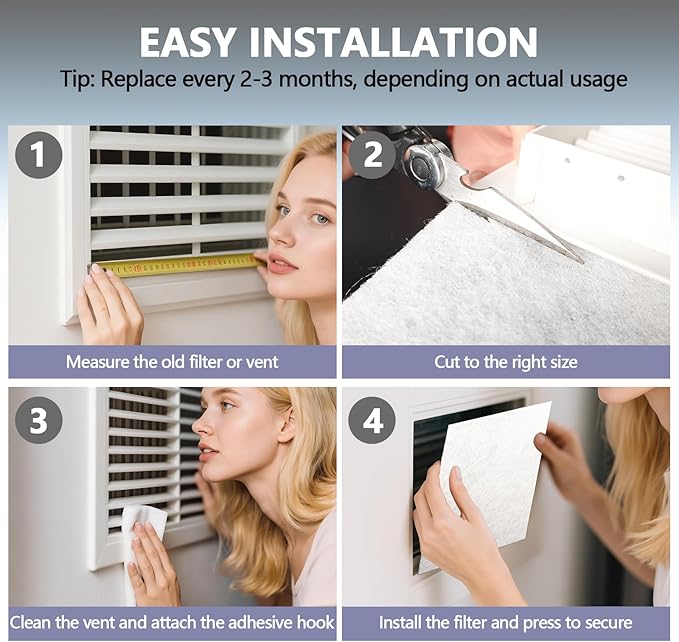 EASY INSTALLATION
Tip: Replace every 2-3 months, depending on actual usage

1
Measure the old filter or vent

2
Cut to the right size

3
Clean the vent and attach the adhesive hook

4
Install the filter and press to secure