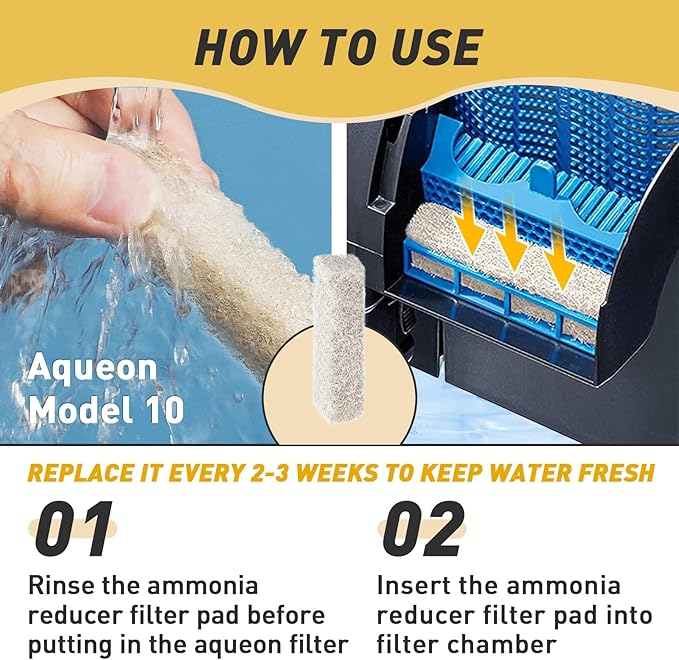 HOW TO USE

Aqueon Model 10

REPLACE IT EVERY 2-3 WEEKS TO KEEP WATER FRESH

01

Rinse the ammonia reducer filter pad before putting in the aqueon filter

02

Insert the ammonia reducer filter pad into filter chamber