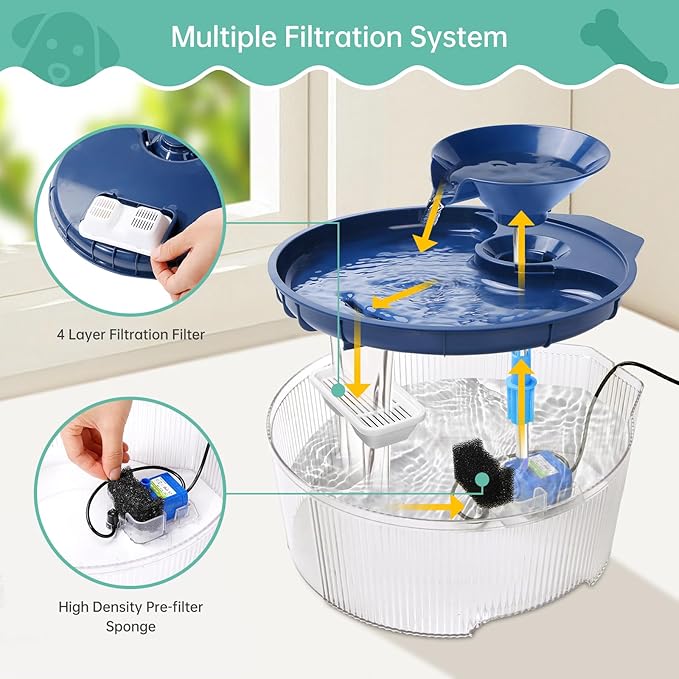 Multiple Filtration System

4 Layer Filtration Filter

High Density Pre-filter Sponge