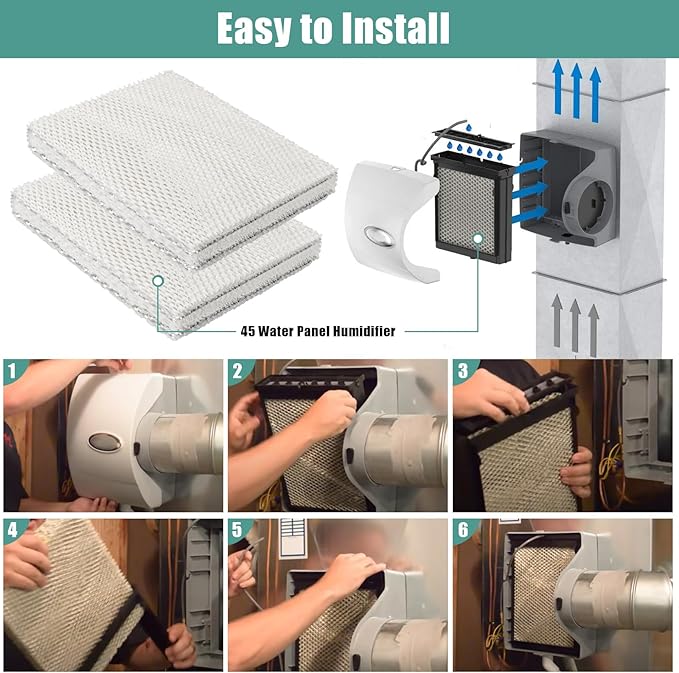 Easy to Install

45 Water Panel Humidifier

1

2

3

4

5

6