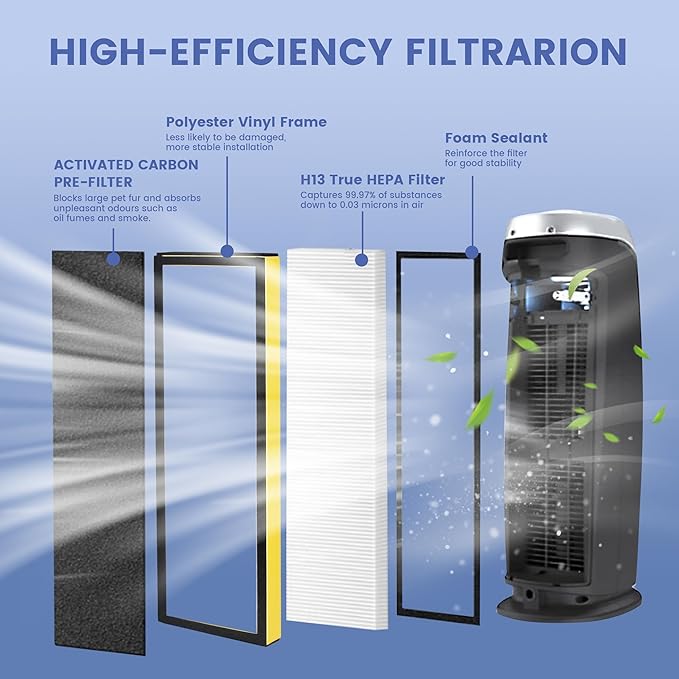 HIGH-EFFICIENCY FILTRARION

ACTIVATED CARBON PRE-FILTER
Blocks large pet fur and absorbs unpleasant odours such as oil fumes and smoke.

Polyester Vinyl Frame
Less likely to be damaged, more stable installation

H13 True HEPA Filter
Captures 99.97% of substances down to 0.03 microns in air

Foam Sealant
Reinforce the filter for good stability