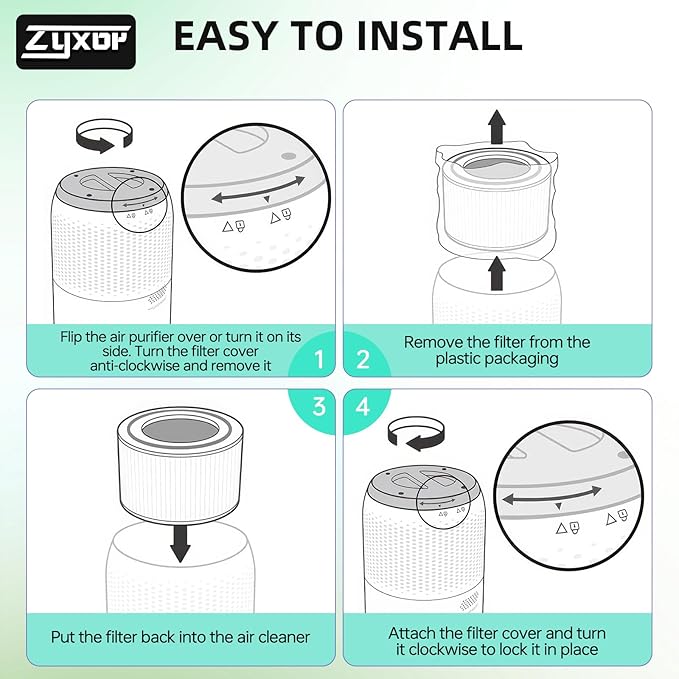 Zyxor

EASY TO INSTALL

Flip the air purifier over or turn it on its side. Turn the filter cover anti-clockwise and remove it

1

2

Remove the filter from the plastic packaging

3

4

Put the filter back into the air cleaner

Attach the filter cover and turn it clockwise to lock it in place