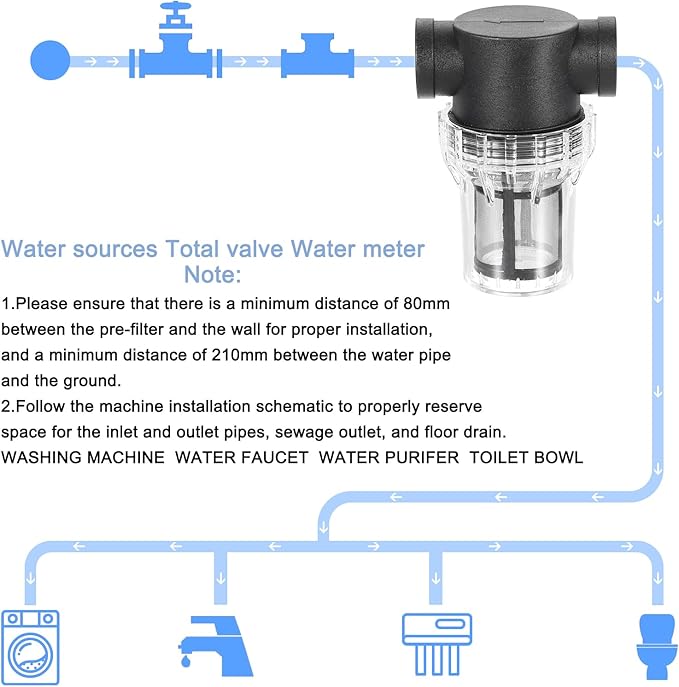 Water sources Total valve Water meter
Note:

1.Please ensure that there is a minimum distance of 80mm between the pre-filter and the wall for proper installation, and a minimum distance of 210mm between the water pipe and the ground.

2.Follow the machine installation schematic to properly reserve space for the inlet and outlet pipes, sewage outlet, and floor drain.

WASHING MACHINE WATER FAUCET WATER PURIFER TOILET BOWL