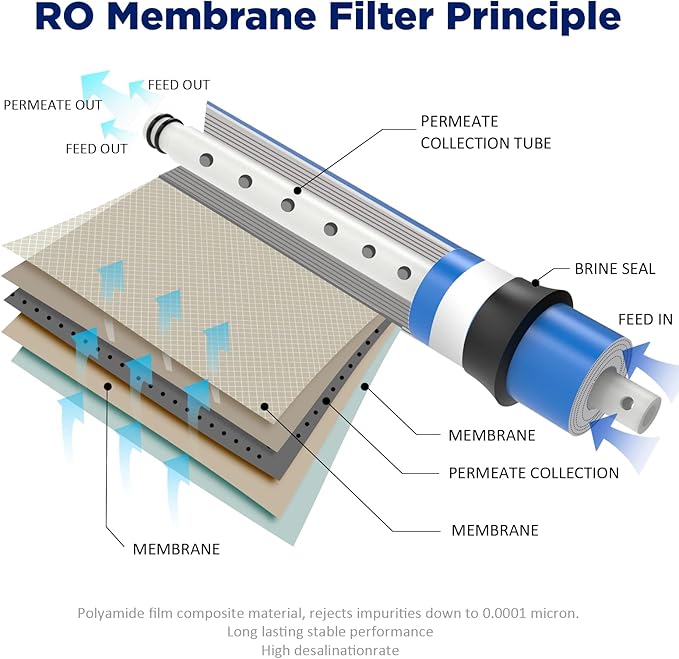 RO Membrane Filter Principle

FEED OUT
PERMEATE OUT
FEED OUT

PERMEATE COLLECTION TUBE

BRINE SEAL

FEED IN

MEMBRANE

PERMEATE COLLECTION

MEMBRANE

MEMBRANE

Polyamide film composite material, rejects impurities down to 0.0001 micron.
Long lasting stable performance
High desalinationrate