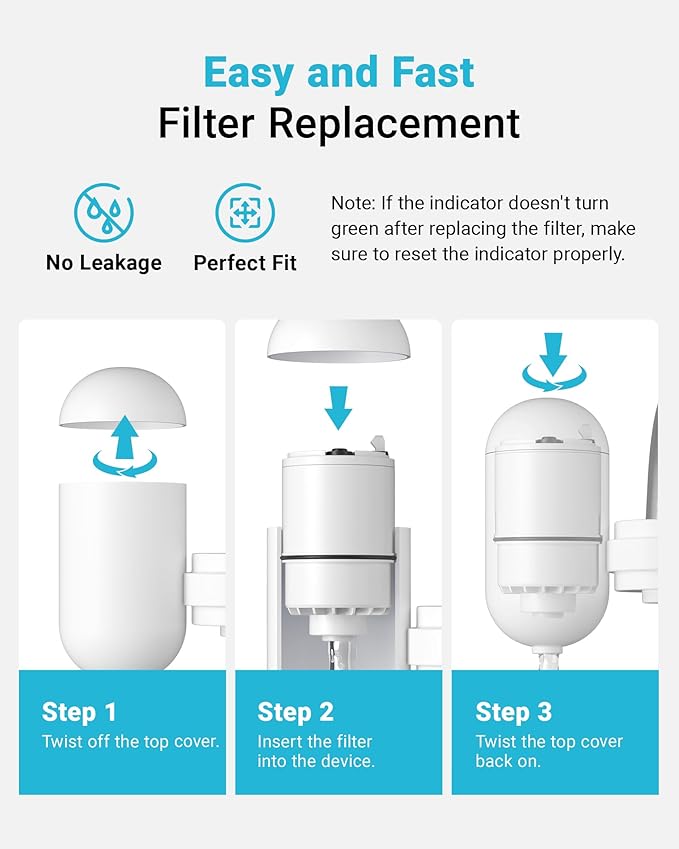 Easy and Fast
Filter Replacement

No Leakage

Perfect Fit

Note: If the indicator doesn't turn green after replacing the filter, make sure to reset the indicator properly.

Step 1
Twist off the top cover.

Step 2
Insert the filter into the device.

Step 3
Twist the top cover back on.