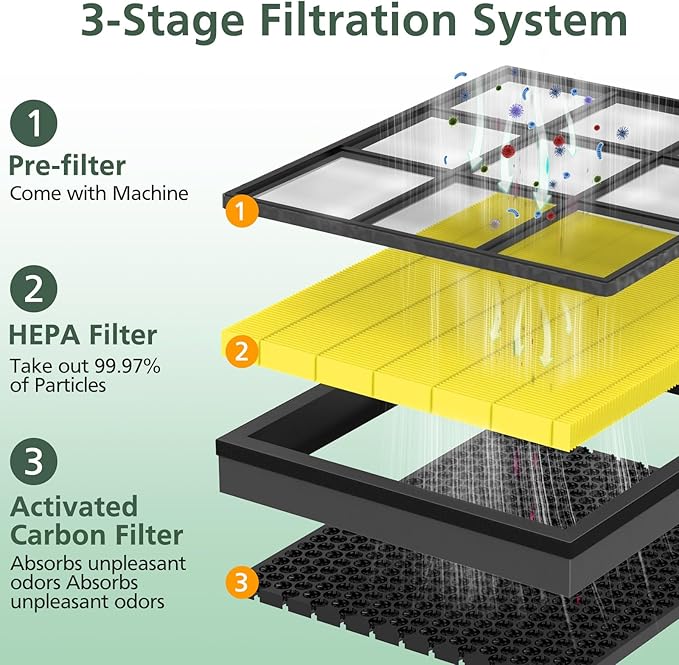 3-Stage Filtration System

1
Pre-filter
Come with Machine

2
HEPA Filter
Take out 99.97% of Particles

3
Activated Carbon Filter
Absorbs unpleasant odors Absorbs unpleasant odors

1

2

3