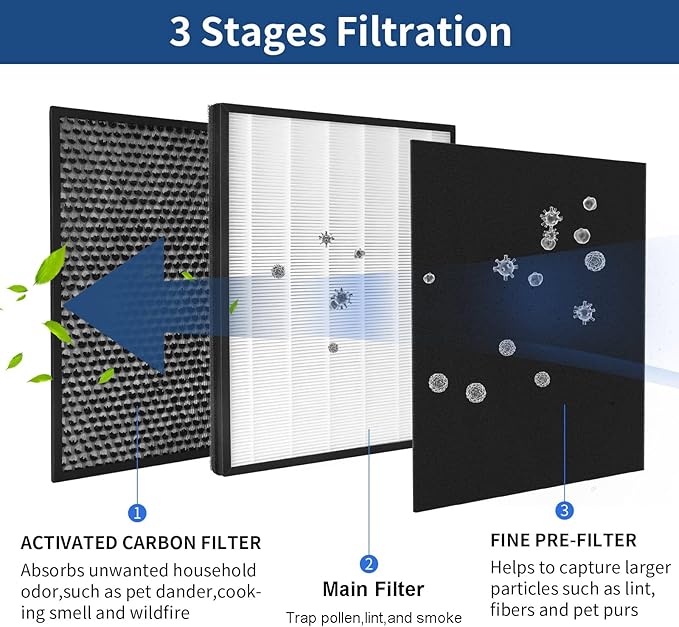 3 Stages Filtration

1

ACTIVATED CARBON FILTER

Absorbs unwanted household odor,such as pet dander,cooking smell and wildfire

2

Main Filter

Trap pollen,lint,and smoke

3

FINE PRE-FILTER

Helps to capture larger particles such as lint, fibers and pet purs